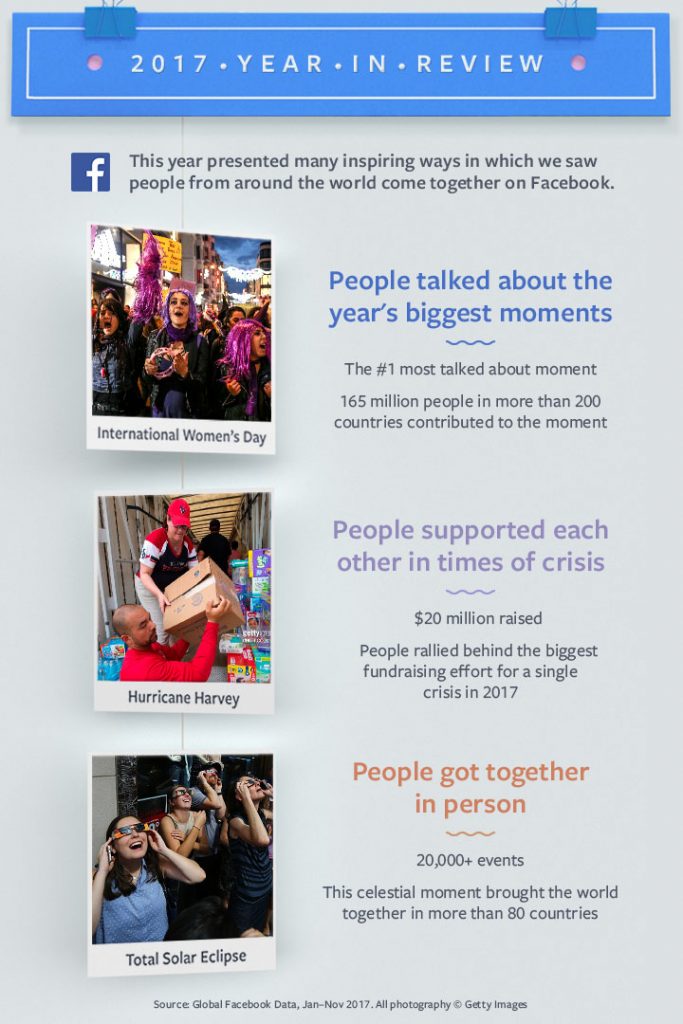 2017 • YEAR • IN • REVIEW

This year presented many inspiring ways in which we saw people from around the world come together on Facebook.

International Women's Day

People talked about the year's biggest moments

The #1 most talked about moment

165 million people in more than 200 countries contributed to the moment

Hurricane Harvey

People supported each other in times of crisis

$20 million raised

People rallied behind the biggest fundraising effort for a single crisis in 2017

Total Solar Eclipse

People got together in person

20,000+ events

This celestial moment brought the world together in more than 80 countries

Source: Global Facebook Data, Jan–Nov 2017. All photography © Getty Images