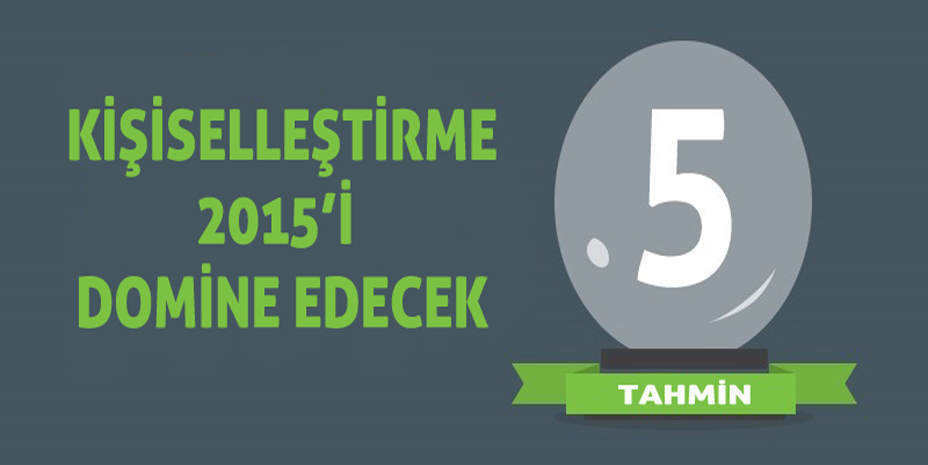 KİŞİSELLEŞTİRME 2015'İ DOMİNE EDECEK

5

TAHMİN